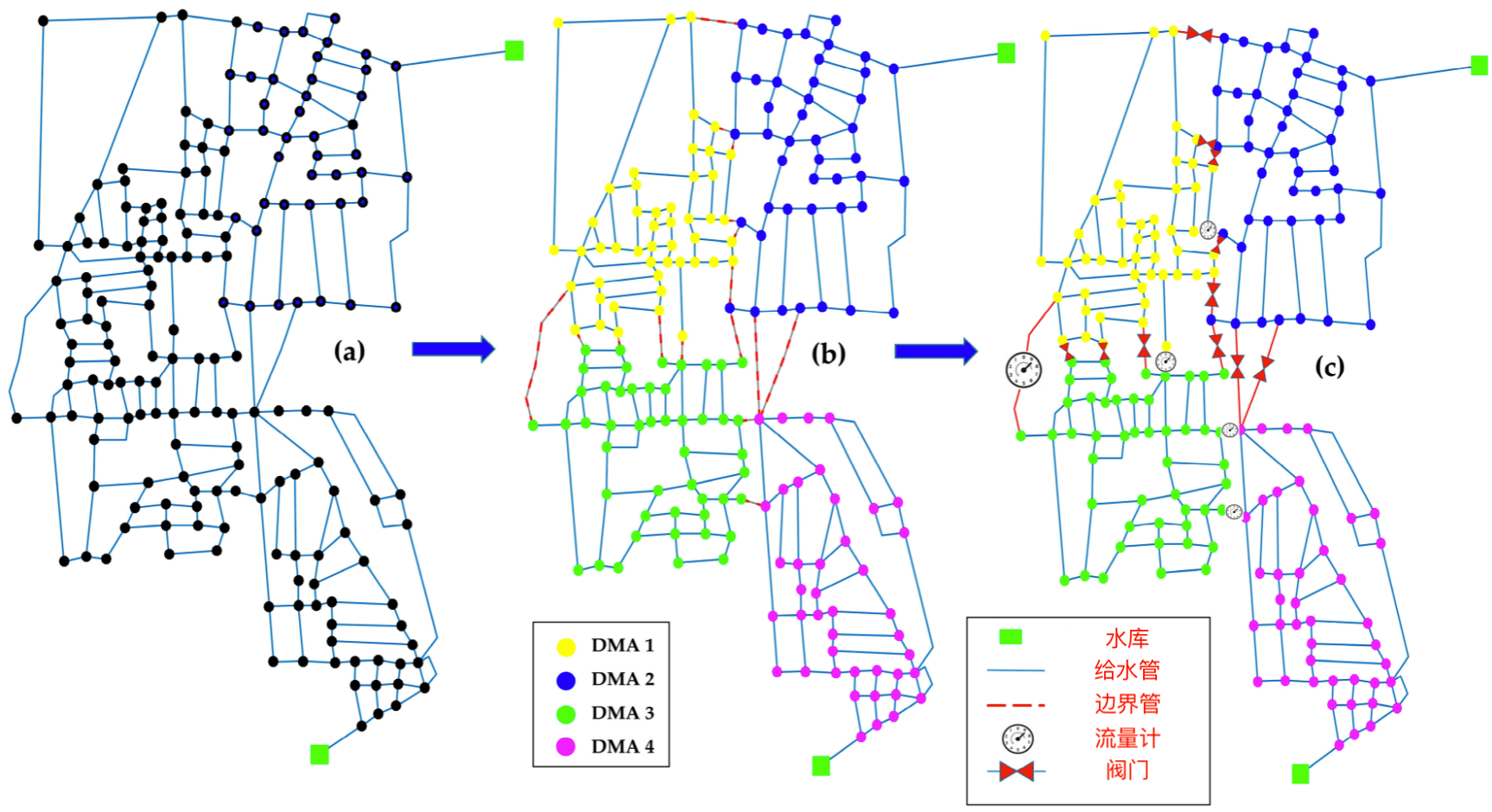 (a)

(b)

(c)

DMA 1
DMA 2
DMA 3
DMA 4

水库
给水管
边界管
流量计
阀门